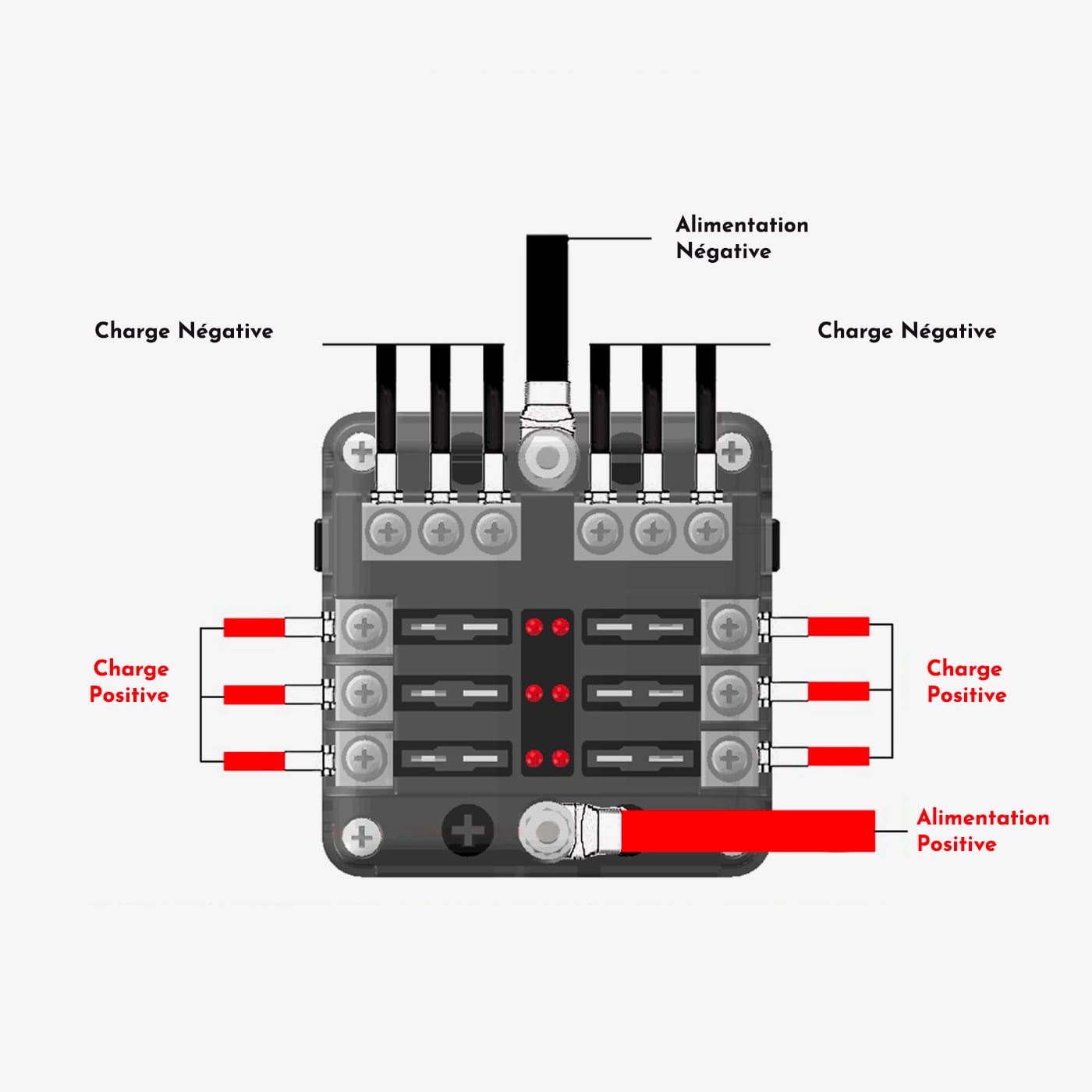 Alimentation Négative

Charge Négative

Charge Négative

Charge Positive

Charge Positive

Alimentation Positive